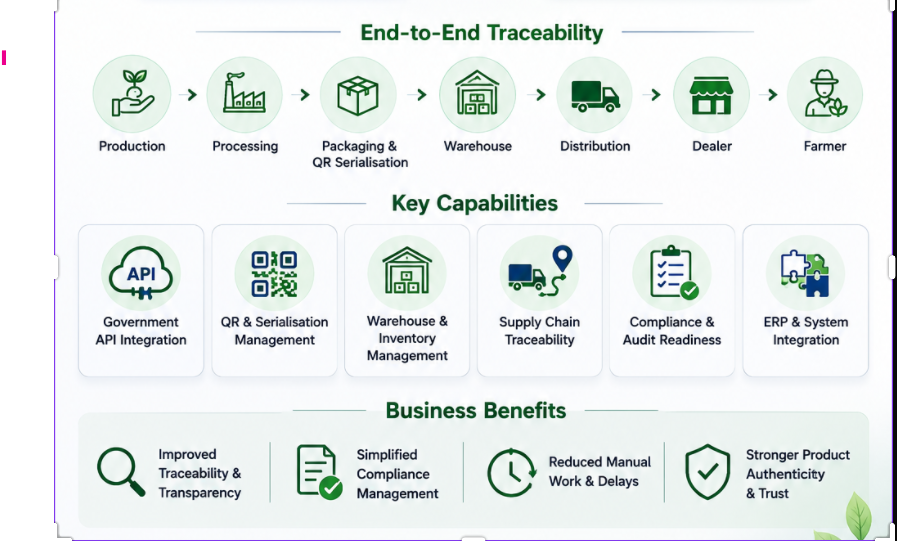 End-to-End Traceability

Production

Processing

Packaging & QR Serialisation

Warehouse

Distribution

Dealer

Farmer

Key Capabilities

API

Government API Integration

QR & Serialisation Management

Warehouse & Inventory Management

Supply Chain Traceability

Compliance & Audit Readiness

ERP & System Integration

Business Benefits

Improved Traceability & Transparency

Simplified Compliance Management

Reduced Manual Work & Delays

Stronger Product Authenticity & Trust